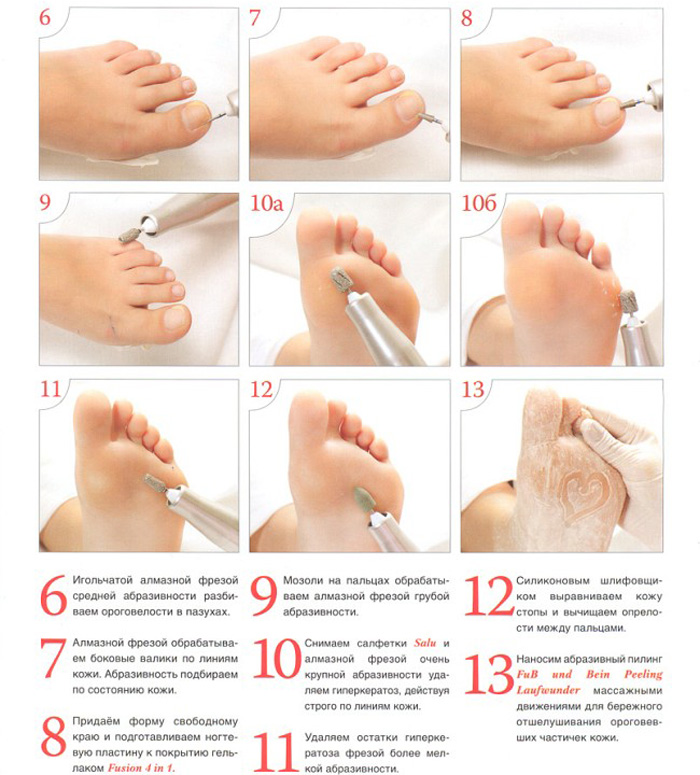 6

7

8

9

10а

10б

11

12

13

6 Игольчатой алмазной фрезой средней абразивности разбиваем ороговелости в пазухах.

7 Алмазной фрезой обрабатываем боковые валики по линиям кожи. Абразивность подбираем по состоянию кожи.

8 Придаём форму свободному краю и подготавливаем ногтевую пластину к покрытию гельлаком Fusion 4 in 1.

9 Мозоли на пальцах обрабатываем алмазной фрезой грубой абразивности.

10 Снимаем салфетки Salu и алмазной фрезой очень крупной абразивности удаляем гиперкератоз, действуя строго по линиям кожи.

11 Удаляем остатки гиперкератоза фрезой более мелкой абразивности.

12 Силиконовым шлифовщиком выравниваем кожу стопы и вычищаем опрелости между пальцами.

13 Наносим абразивный пилинг FuB und Bein Peeling Laufwunder массажными движениями для бережного отшелушивания ороговевших частичек кожи.